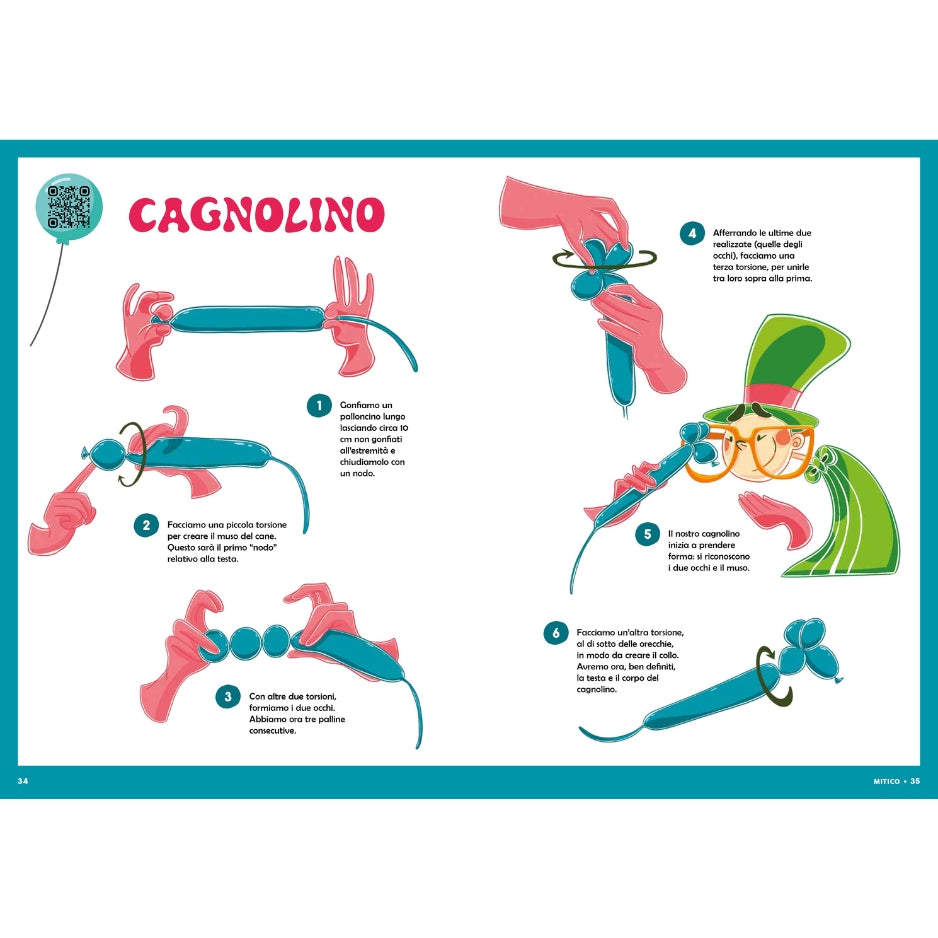 CAGNOLINO

1 Gonfiamo un palloncino lungo lasciando circa 10 cm non gonfiati all'estremità e chiudiamolo con un nodo.

2 Facciamo una piccola torsione per creare il muso del cane. Questo sarà il primo "nodo" relativo alla testa.

3 Con altre due torsioni, formiamo i due occhi. Abbiamo ora tre palline consecutive.

4 Afferrando le ultime due realizzate (quelle degli occhi), facciamo una terza torsione, per unirle tra loro sopra alla prima.

5 Il nostro cagnolino inizia a prendere forma: si riconoscono i due occhi e il muso.

6 Facciamo un'altra torsione, al di sotto delle orecchie, in modo da creare il collo. Avremo ora, ben definiti, la testa e il corpo del cagnolino.

34

MITICO • 35